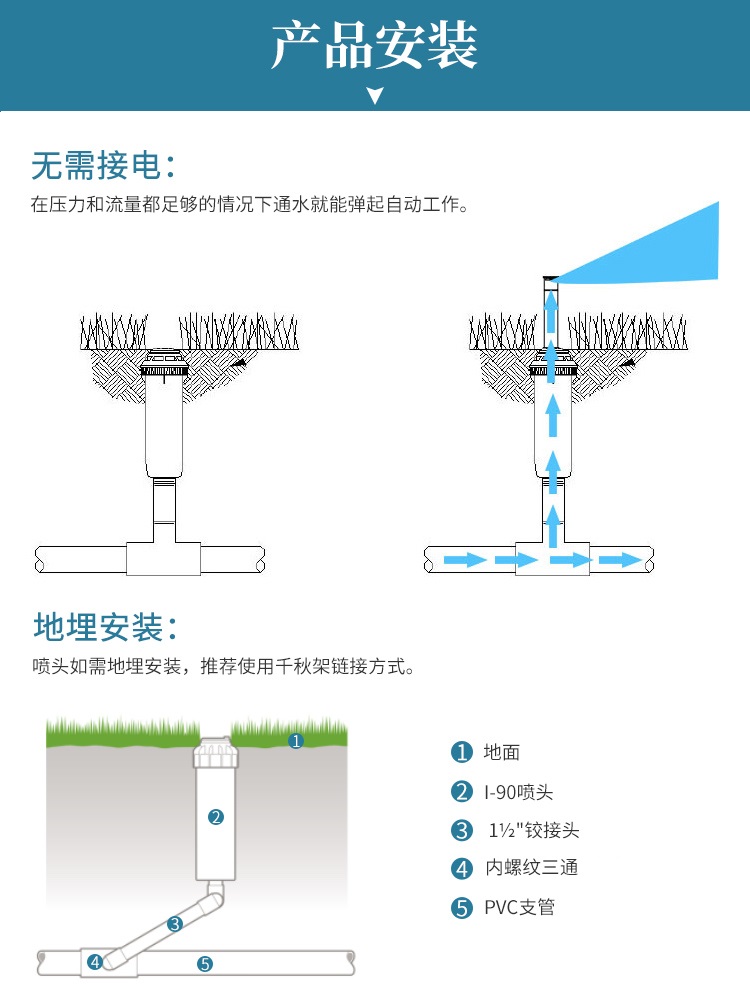 产品安装

无需接电:

在压力和流量都足够的情况下通水就能弹起自动工作。

地埋安装:

喷头如需地埋安装，推荐使用千秋架链接方式。

1

2

3

4

5

1 地面

2 I-90喷头

3 1½"铰接头

4 内螺纹三通

5 PVC支管