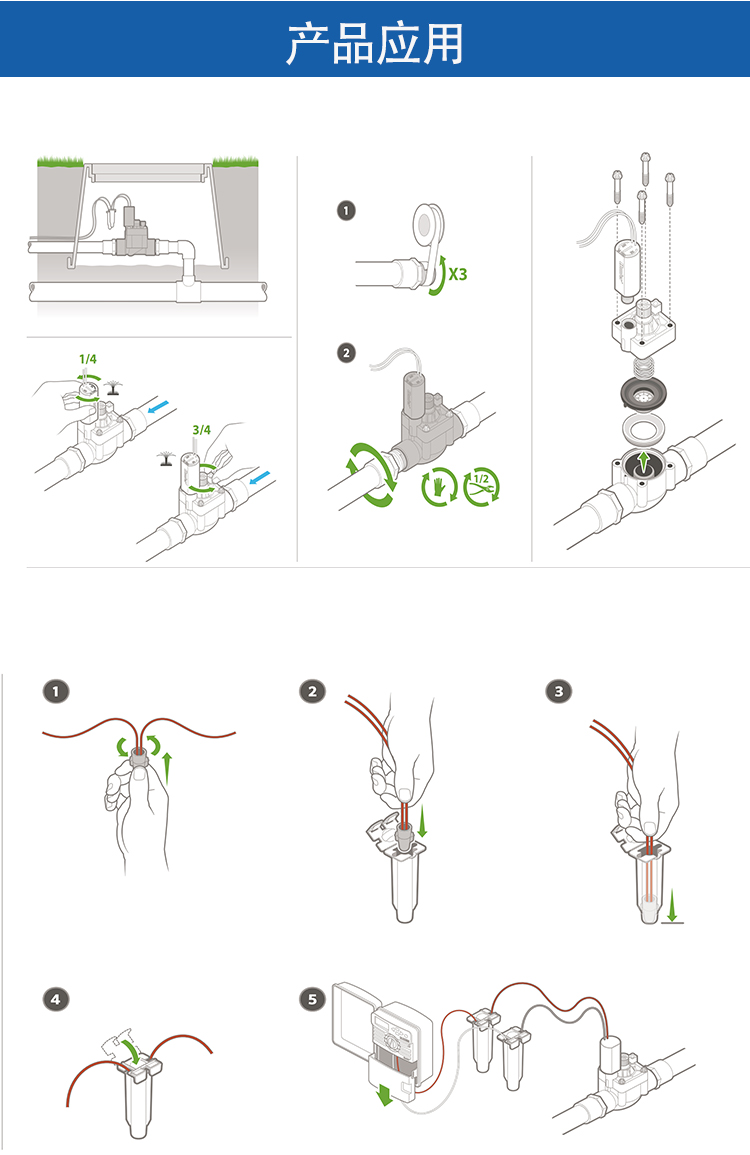 产品应用

1/4

3/4

1

X3

2

1/2

1

2

3

4

5